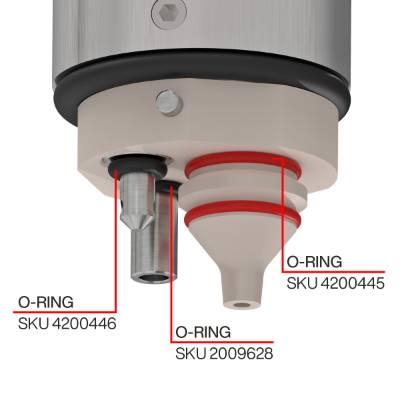 O-RING
SKU 4200445

O-RING
SKU 4200446

O-RING
SKU 2009628